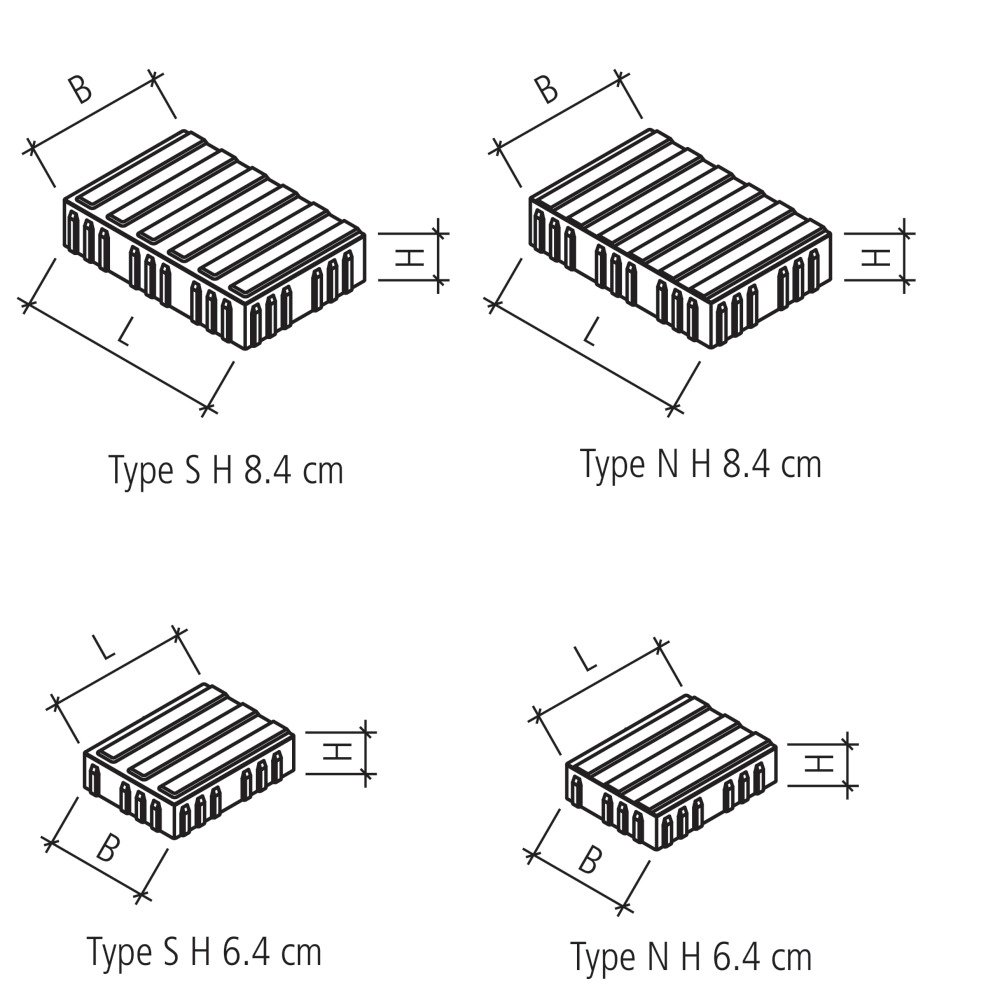 B

H

L

Type S H 8.4 cm

B

H

L

Type N H 8.4 cm

L

H

B

Type S H 6.4 cm

L

H

B

Type N H 6.4 cm