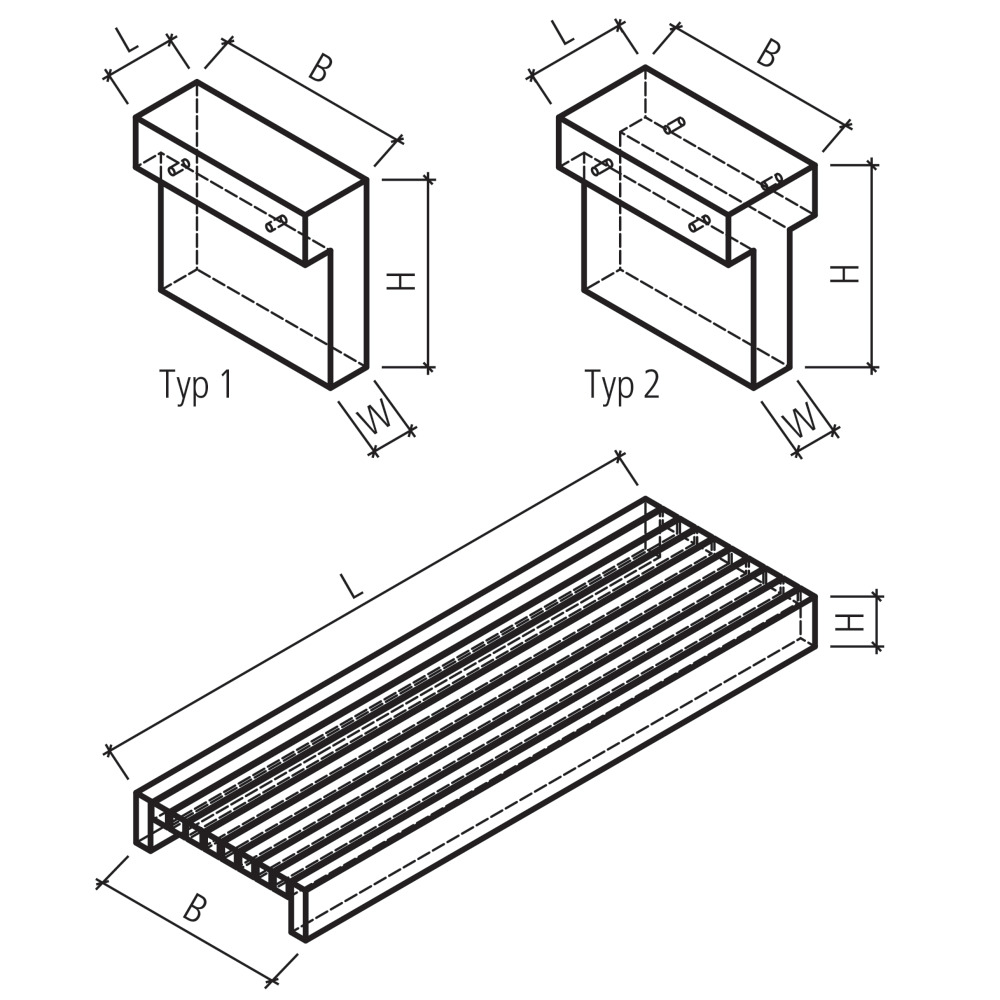 L
B
H
Typ 1
W
L
B
H
Typ 2
W
L
H
B