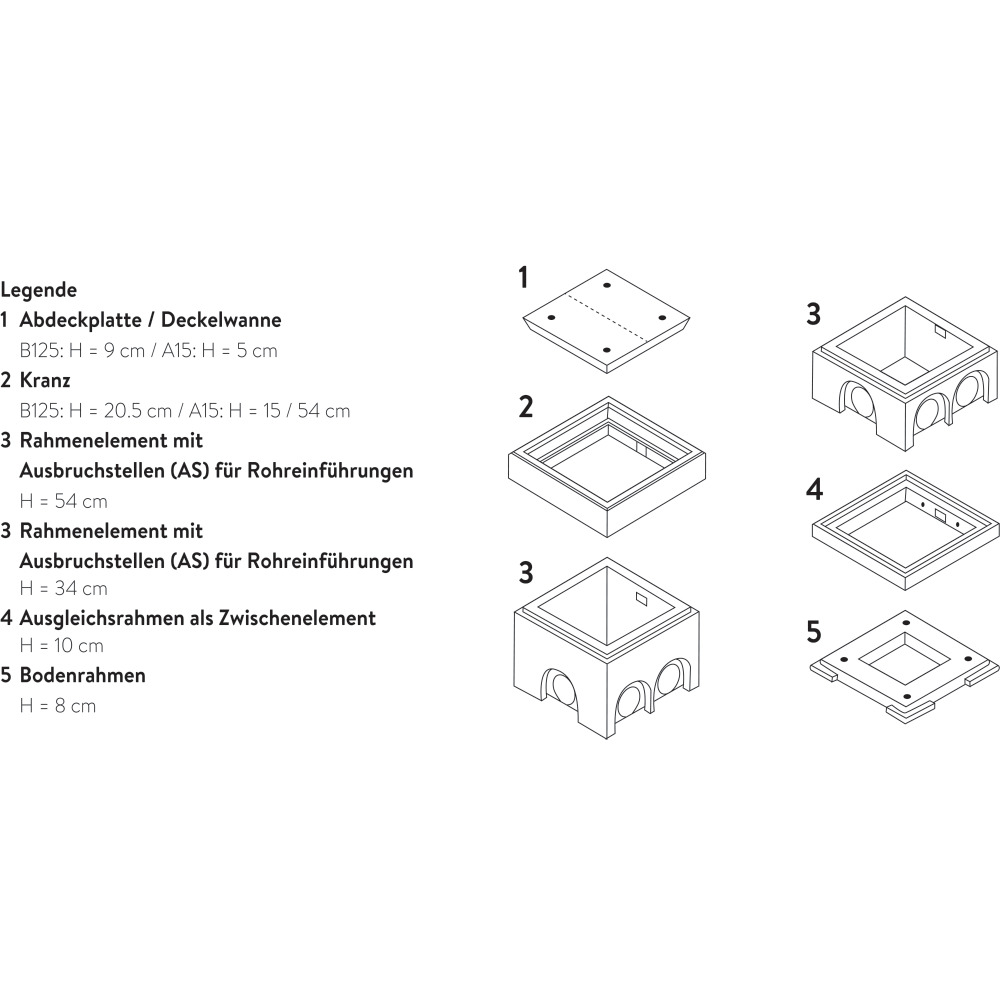 Legende
1 Abdeckplatte / Deckelwanne
B125: H = 9 cm / A15: H = 5 cm
2 Kranz
B125: H = 20.5 cm / A15: H = 15 / 54 cm
3 Rahmenelement mit Ausbruchstellen (AS) für Rohreinführungen
H = 54 cm
3 Rahmenelement mit Ausbruchstellen (AS) für Rohreinführungen
H = 34 cm
4 Ausgleichsrahmen als Zwischenelement
H = 10 cm
5 Bodenrahmen
H = 8 cm

1

2

3

3

4

5