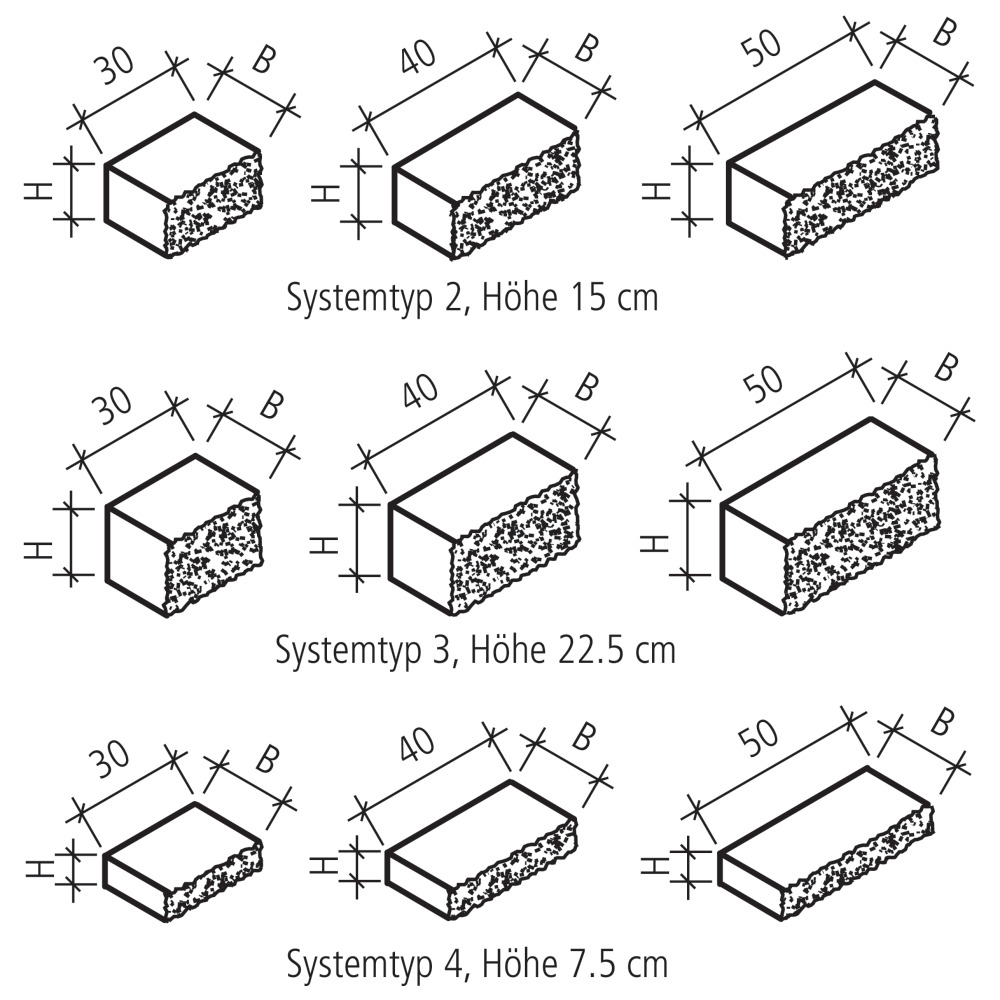 30 B H
40 B H
50 B H
Systemtyp 2, Höhe 15 cm

30 B H
40 B H
50 B H
Systemtyp 3, Höhe 22.5 cm

30 B H
40 B H
50 B H
Systemtyp 4, Höhe 7.5 cm