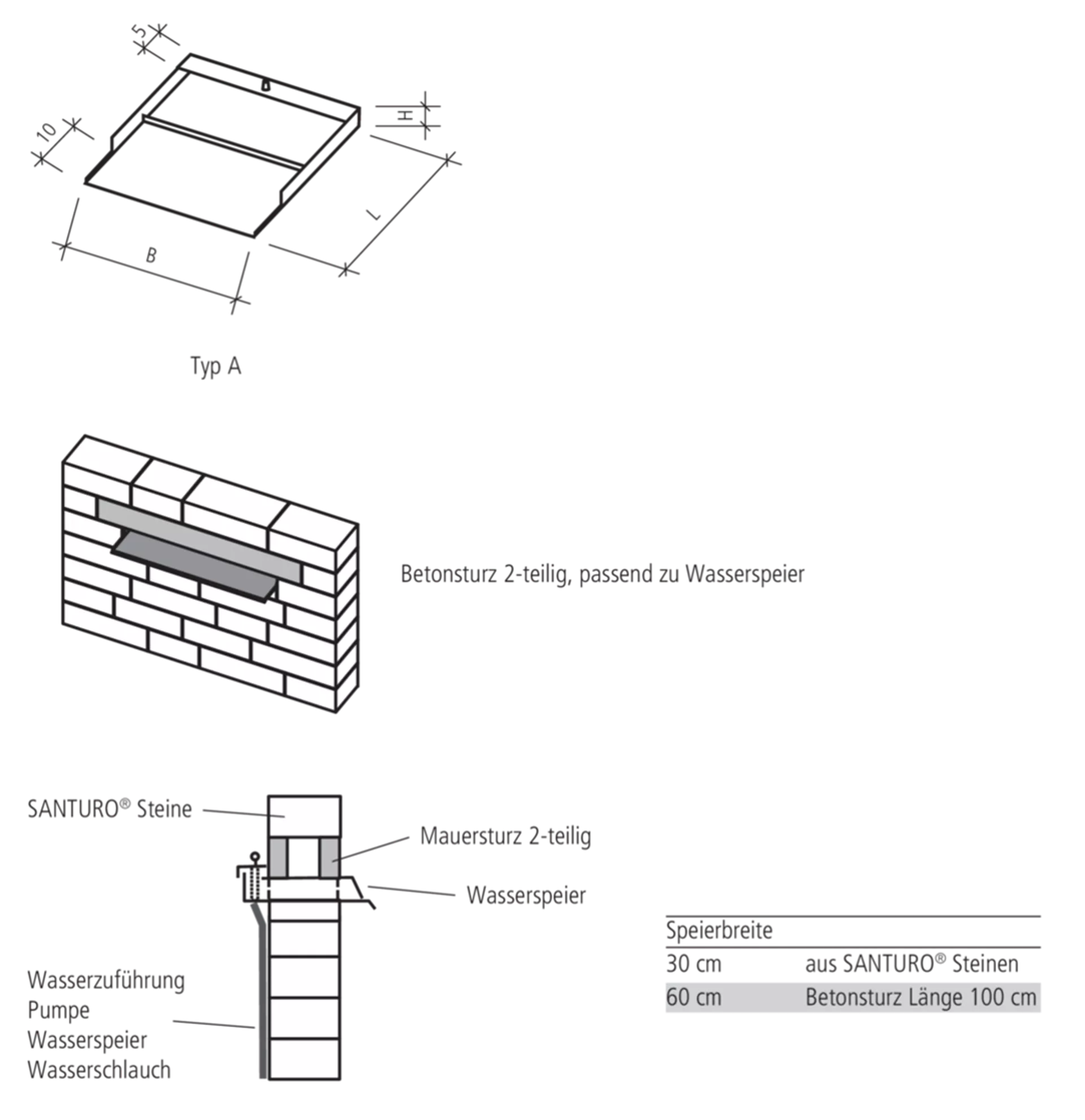 5

10

H

L

B

Typ A

Betonsturz 2-teilig, passend zu Wasserspeier

SANTURO® Steine

Mauersturz 2-teilig

Wasserspeier

Wasserzuführung
Pumpe
Wasserspeier
Wasserschlauch

| Speierbreite | |
|---|---|
| 30 cm | aus SANTURO® Steinen |
| 60 cm | Betonsturz Länge 100 cm |