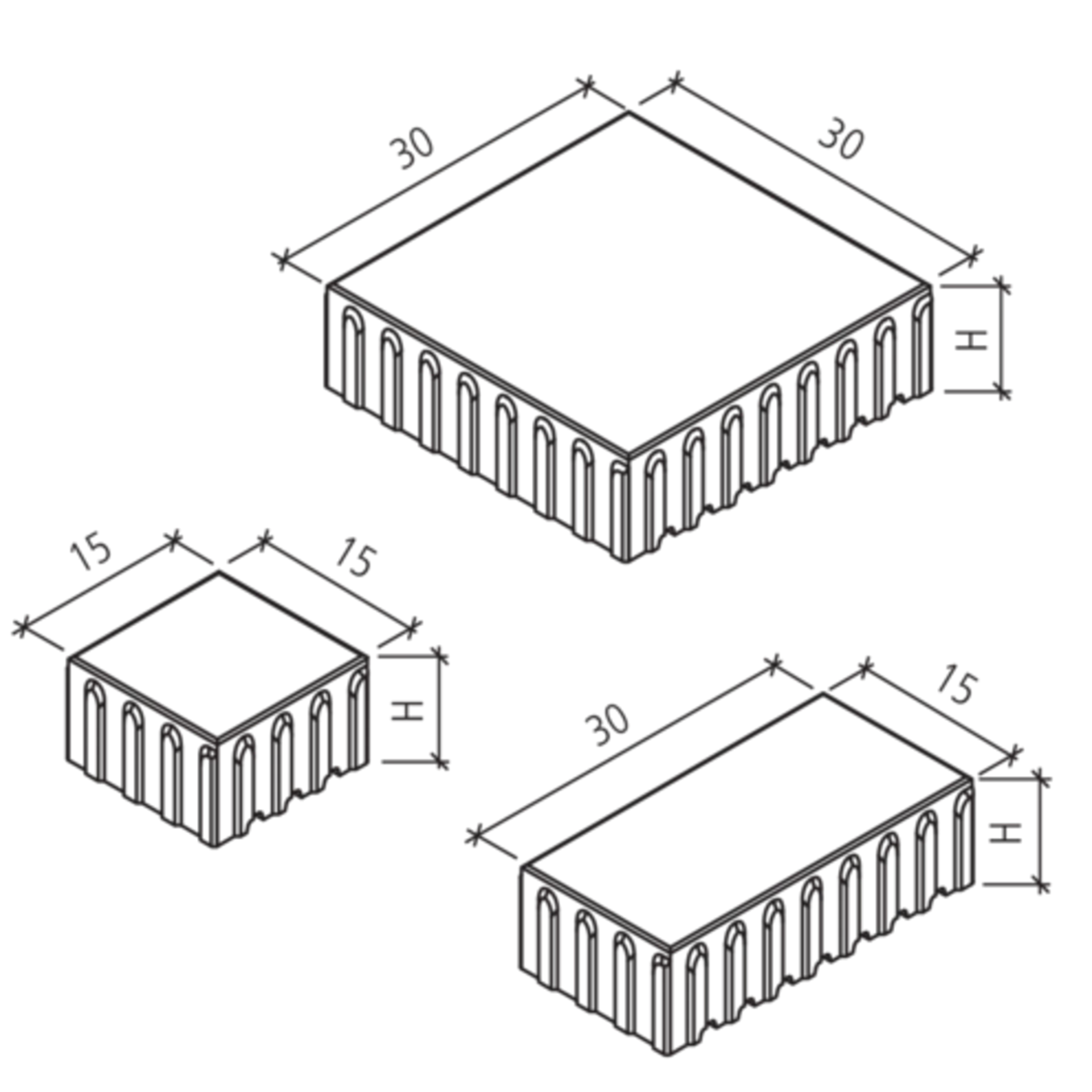 30
30
H
15
15
H
30
15
H