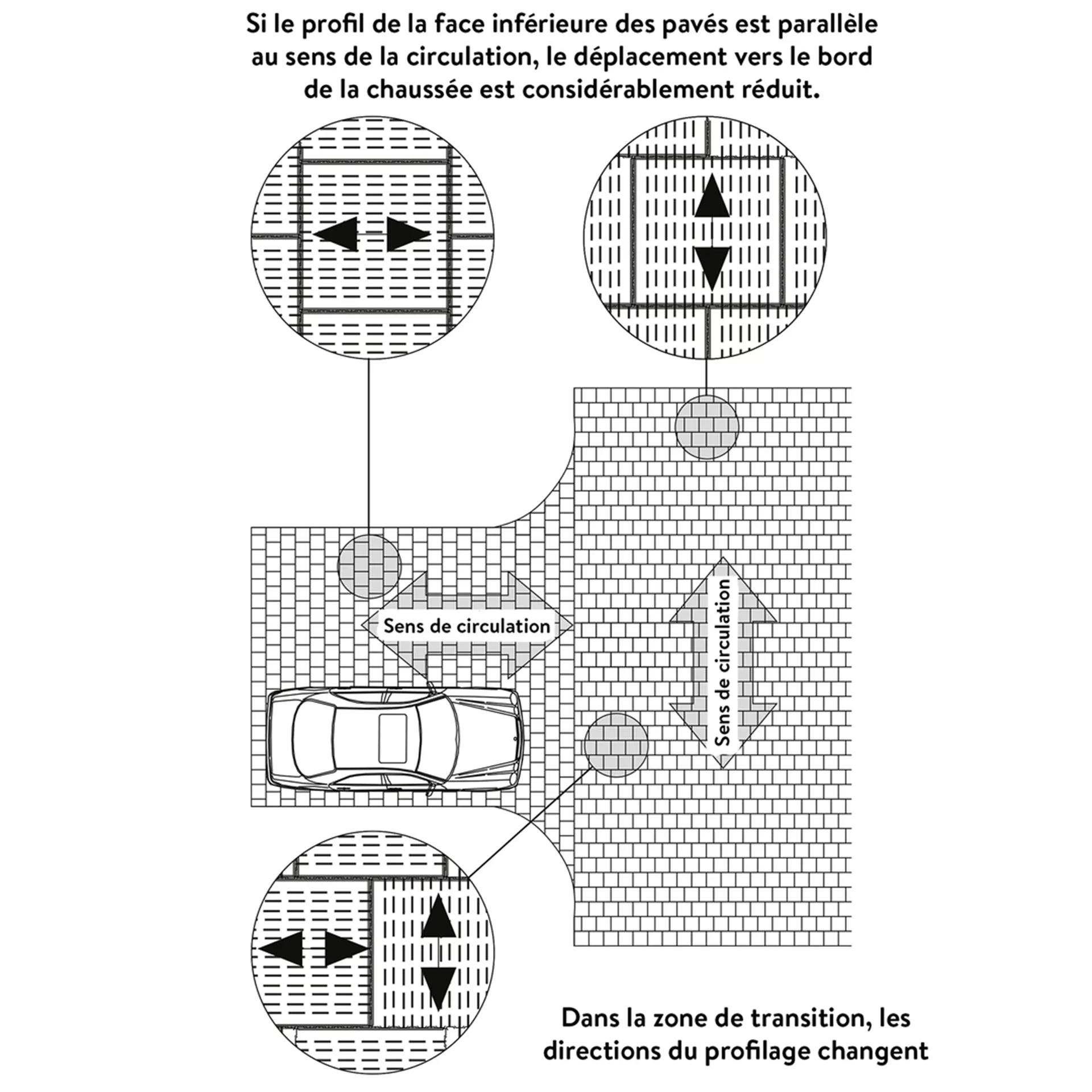 Si le profil de la face inférieure des pavés est parallèle au sens de la circulation, le déplacement vers le bord de la chaussée est considérablement réduit.

Sens de circulation

Sens de circulation

Dans la zone de transition, les directions du profilage changent